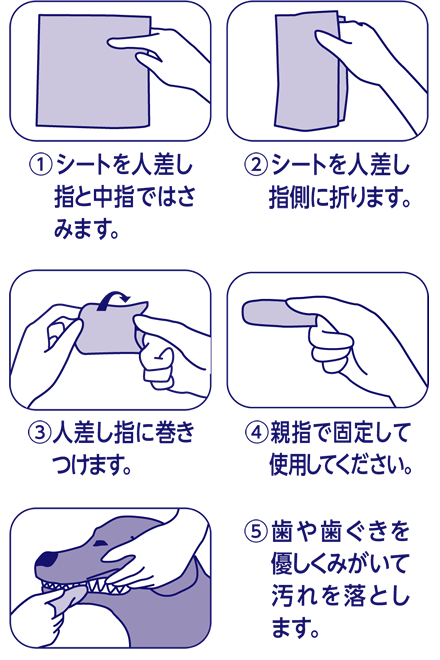 ①シートを人差し指と中指ではさみます。

②シートを人差し指側に折ります。

③人差し指に巻きつけます。

④親指で固定して使用してください。

⑤歯や歯ぐきを優しくみがいて汚れを落とします。